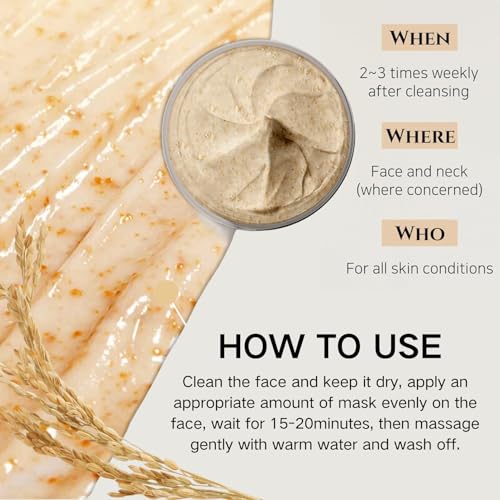 WHEN

2~3 times weekly after cleansing

WHERE

Face and neck (where concerned)

WHO

For all skin conditions

HOW TO USE

Clean the face and keep it dry, apply an appropriate amount of mask evenly on the face, wait for 15-20minutes, then massage gently with warm water and wash off.