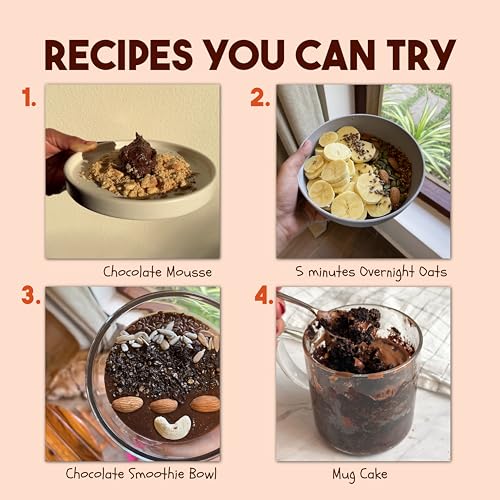 RECIPES YOU CAN TRY

1.

Chocolate Mousse

2.

5 minutes Overnight Oats

3.

Chocolate Smoothie Bowl

4.

Mug Cake