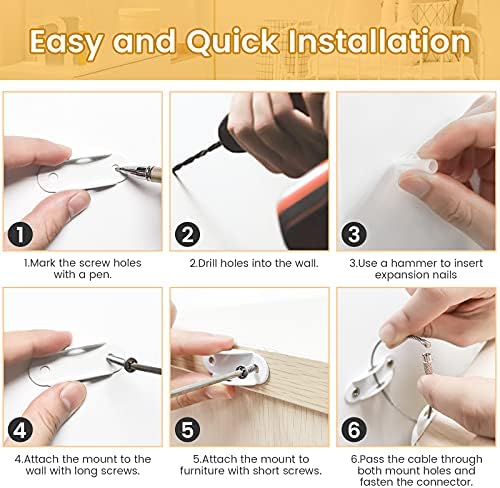 Easy and Quick Installation

1

1.Mark the screw holes with a pen.

2

2.Drill holes into the wall.

3

3.Use a hammer to insert expansion nails

4

4.Attach the mount to the wall with long screws.

5

5.Attach the mount to furniture with short screws.

6

6.Pass the cable through both mount holes and fasten the connector.