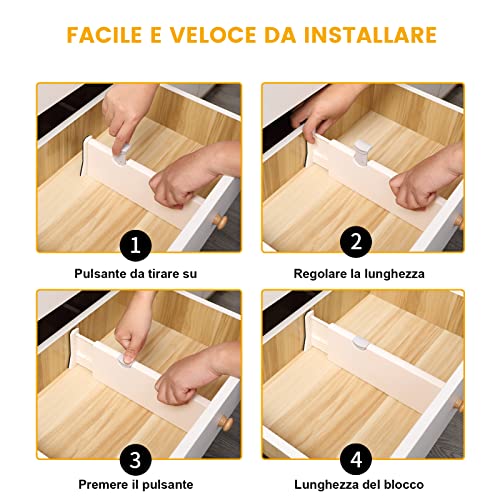 FACILE E VELOCE DA INSTALLARE

1

Pulsante da tirare su

2

Regolare la lunghezza

3

Premere il pulsante

4

Lunghezza del blocco