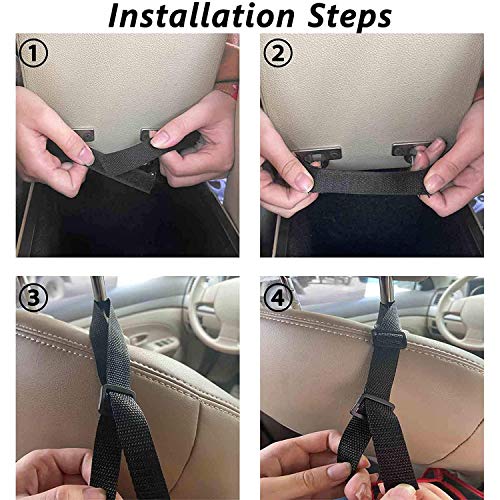 Installation Steps

①

②

③

④