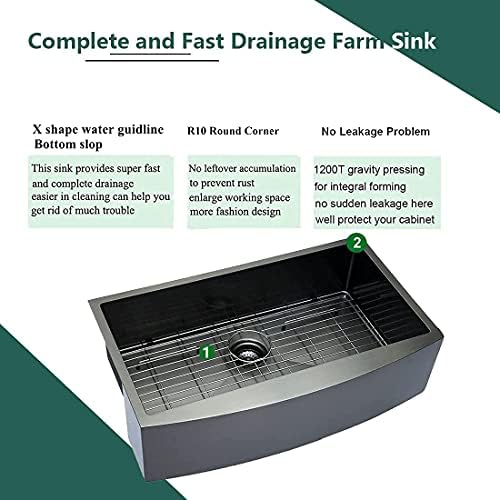 Complete and Fast Drainage Farm Sink

X shape water guidline Bottom slop

This sink provides super fast and complete drainage easier in cleaning can help you get rid of much trouble

R10 Round Corner

No leftover accumulation to prevent rust enlarge working space more fashion design

No Leakage Problem

1200T gravity pressing for integral forming no sudden leakage here well protect your cabinet

2

1