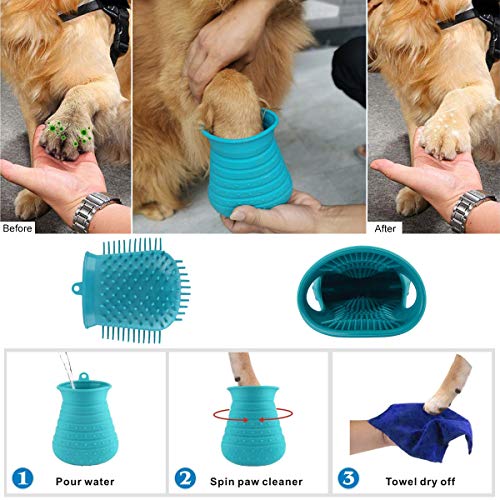 Before

After

1 Pour water

2 Spin paw cleaner

3 Towel dry off