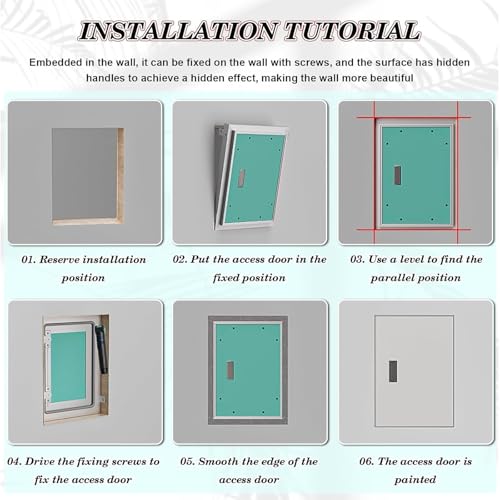 INSTALLATION TUTORIAL

Embedded in the wall, it can be fixed on the wall with screws, and the surface has hidden handles to achieve a hidden effect, making the wall more beautiful

01. Reserve installation position

02. Put the access door in the fixed position

03. Use a level to find the parallel position

04. Drive the fixing screws to fix the access door

05. Smooth the edge of the access door

06. The access door is painted