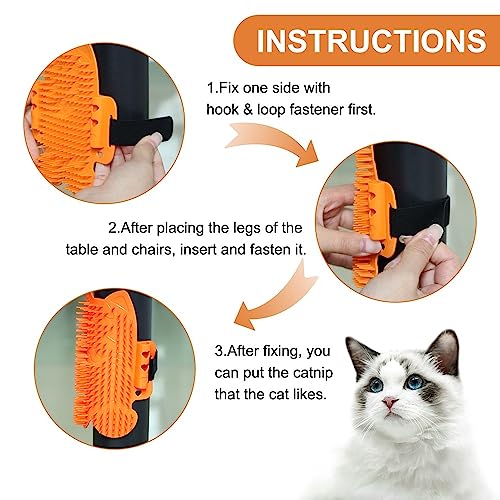 INSTRUCTIONS

1.Fix one side with hook & loop fastener first.

2.After placing the legs of the table and chairs, insert and fasten it.

3.After fixing, you can put the catnip that the cat likes.