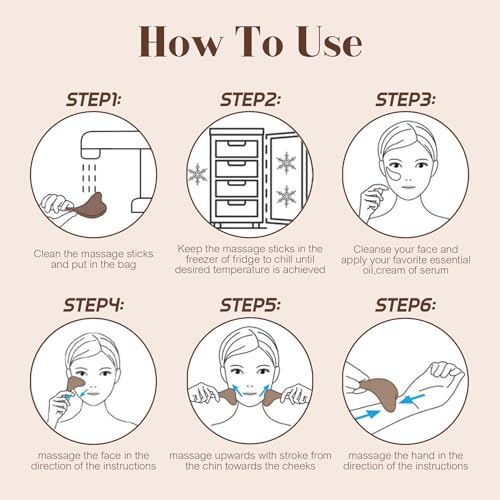 How To Use

STEP1:

Clean the massage sticks and put in the bag

STEP2:

Keep the massage sticks in the freezer of fridge to chill until desired temperature is achieved

STEP3:

Cleanse your face and apply your favorite essential oil,cream of serum

STEP4:

massage the face in the direction of the instructions

STEP5:

massage upwards with stroke from the chin towards the cheeks

STEP6:

massage the hand in the direction of the instructions