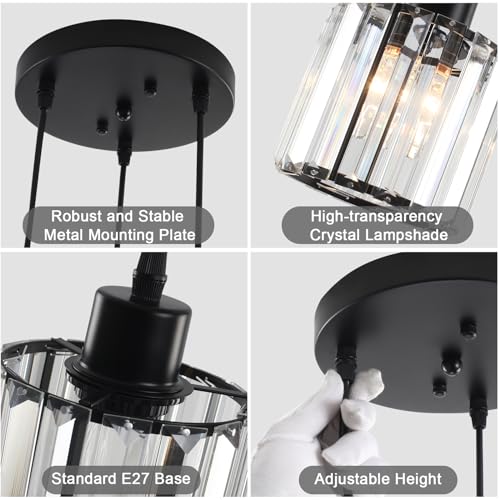 Robust and Stable Metal Mounting Plate

High-transparency Crystal Lampshade

Standard E27 Base

Adjustable Height