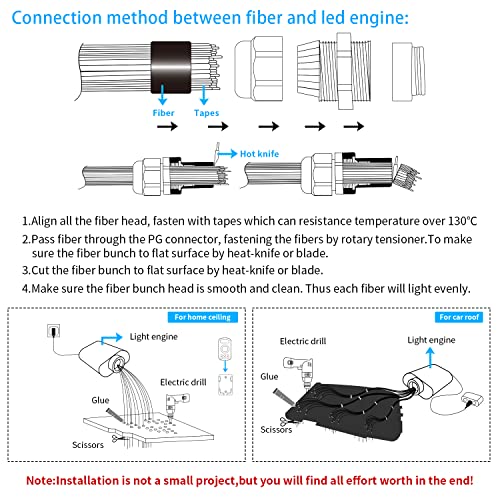 Connection method between fiber and led engine:

Fiber Tapes

Hot knife

1.Align all the fiber head, fasten with tapes which can resistance temperature over 130°C

2.Pass fiber through the PG connector, fastening the fibers by rotary tensioner.To make sure the fiber bunch to flat surface by heat-knife or blade.

3.Cut the fiber bunch to flat surface by heat-knife or blade.

4.Make sure the fiber bunch head is smooth and clean. Thus each fiber will light evenly.

For home ceiling

Light engine

Electric drill

Glue

Scissors

For car roof

Electric drill

Light engine

Glue

Scissors

Note:Installation is not a small project,but you will find all effort worth in the end!