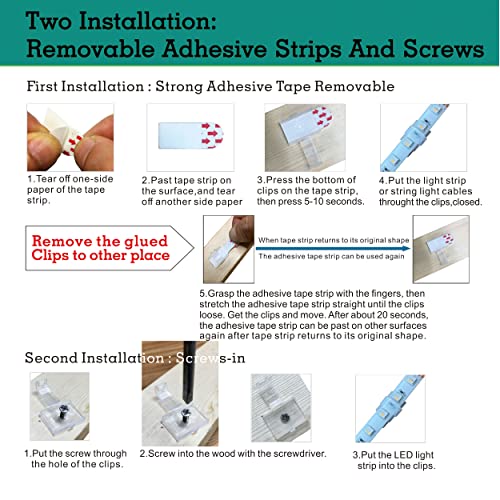 Two Installation:
Removable Adhesive Strips And Screws

First Installation : Strong Adhesive Tape Removable

1.Tear off one-side paper of the tape strip.

2.Past tape strip on the surface,and tear off another side paper

3.Press the bottom of clips on the tape strip, then press 5-10 seconds.

4.Put the light strip or string light cables throught the clips,closed.

Remove the glued Clips to other place

When tape strip returns to its original shape

The adhesive tape strip can be used again

5.Grasp the adhesive tape strip with the fingers, then stretch the adhesive tape strip straight until the clips loose. Get the clips and move. After about 20 seconds, the adhesive tape strip can be past on other surfaces again after tape strip returns to its original shape.

Second Installation : Screws-in

1.Put the screw through the hole of the clips.

2.Screw into the wood with the screwdriver.

3.Put the LED light strip into the clips.