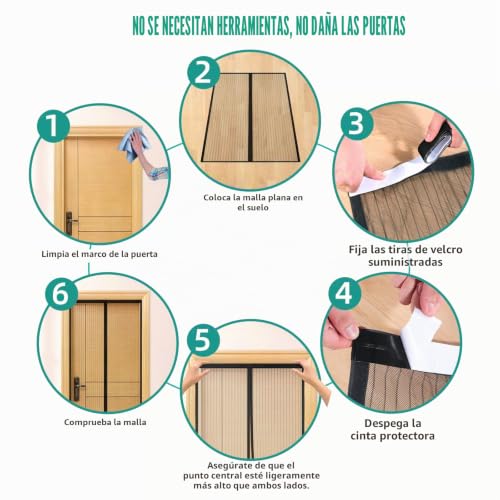 NO SE NECESITAN HERRAMIENTAS, NO DAÑA LAS PUERTAS

1

Limpia el marco de la puerta

2

Coloca la malla plana en el suelo

3

Fija las tiras de velcro suministradas

4

Despega la cinta protectora

5

Asegúrate de que el punto central esté ligeramente más alto que ambos lados.

6

Comprueba la malla