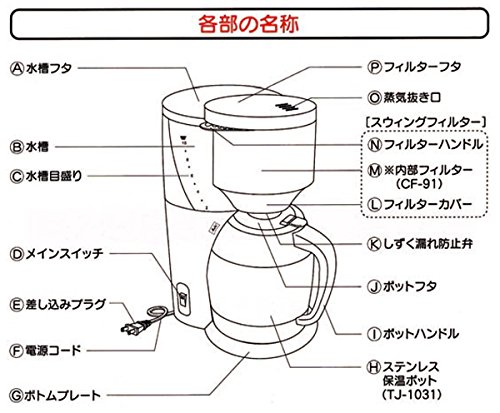 各部の名称

Ⓐ水槽フタ

Ⓑ水槽

Ⓒ水槽目盛り

Ⓓメインスイッチ

Ⓔ差し込みプラグ

Ⓕ電源コード

Ⓖボトムプレート

Ⓟフィルターフタ

Ⓞ蒸気抜き口

[スウィングフィルター]

Ⓝフィルターハンドル

Ⓜ※内部フィルター (CF-91)

Ⓛフィルターカバー

Ⓚしずく漏れ防止弁

Ⓙポットフタ

Ⓘポットハンドル

Ⓗステンレス保温ポット (TJ-1031)