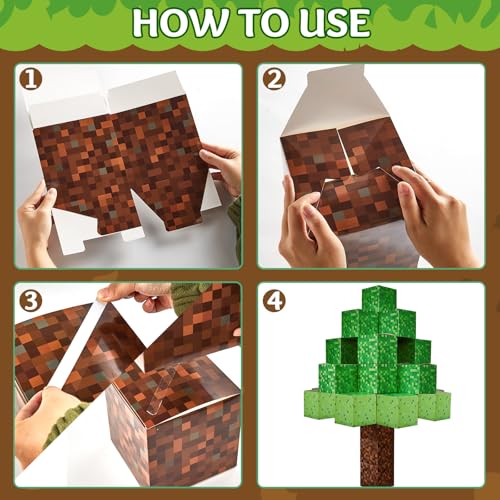 HOW TO USE

1

2

3

4