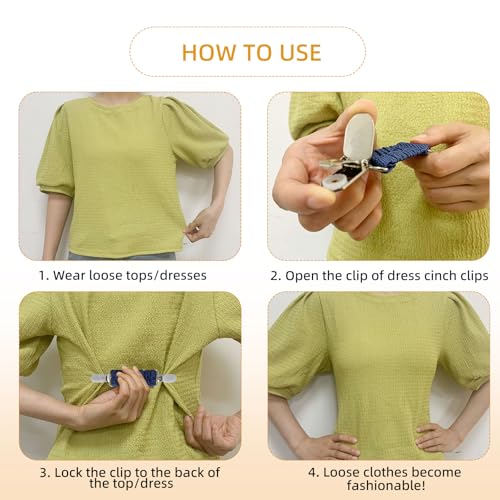 HOW TO USE

1. Wear loose tops/dresses

2. Open the clip of dress cinch clips

3. Lock the clip to the back of the top/dress

4. Loose clothes become fashionable!