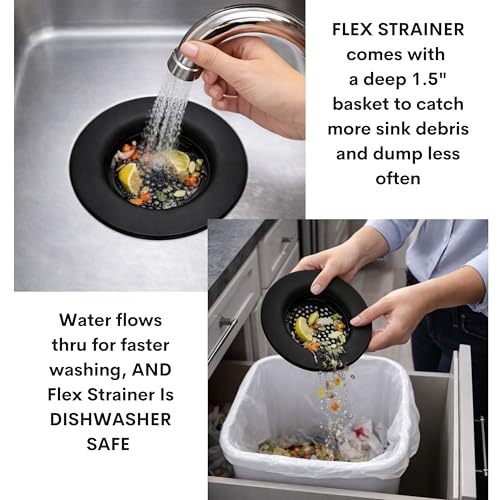 FLEX STRAINER comes with a deep 1.5" basket to catch more sink debris and dump less often

Water flows thru for faster washing, AND Flex Strainer Is DISHWASHER SAFE