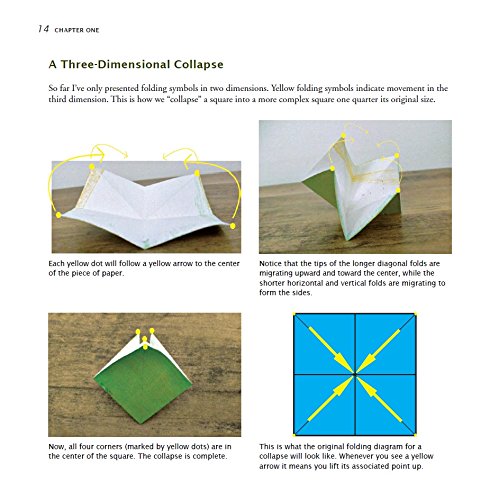 14 CHAPTER ONE

A Three-Dimensional Collapse

So far I've only presented folding symbols in two dimensions. Yellow folding symbols indicate movement in the third dimension. This is how we "collapse" a square into a more complex square one quarter its original size.

Each yellow dot will follow a yellow arrow to the center of the piece of paper.

Notice that the tips of the longer diagonal folds are migrating upward and toward the center, while the shorter horizontal and vertical folds are migrating to form the sides.

Now, all four corners (marked by yellow dots) are in the center of the square. The collapse is complete.

This is what the original folding diagram for a collapse will look like. Whenever you see a yellow arrow it means you lift its associated point up.