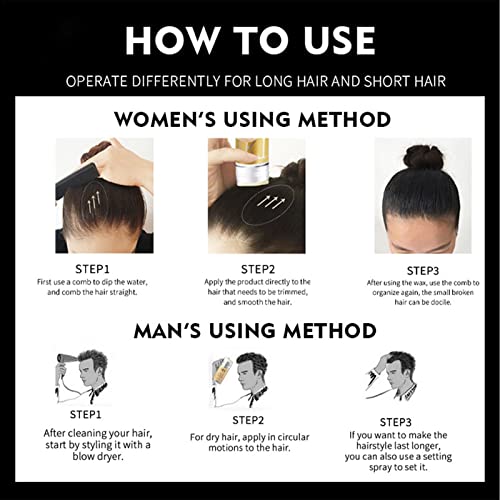 HOW TO USE

OPERATE DIFFERENTLY FOR LONG HAIR AND SHORT HAIR

WOMEN'S USING METHOD

STEP1
First use a comb to dip the water, and comb the hair straight.

STEP2
Apply the product directly to the hair that needs to be trimmed, and smooth the hair.

STEP3
After using the wax, use the comb to organize again, the small broken hair can be docile.

MAN'S USING METHOD

STEP1
After cleaning your hair, start by styling it with a blow dryer.

STEP2
For dry hair, apply in circular motions to the hair.

STEP3
If you want to make the hairstyle last longer, you can also use a setting spray to set it.