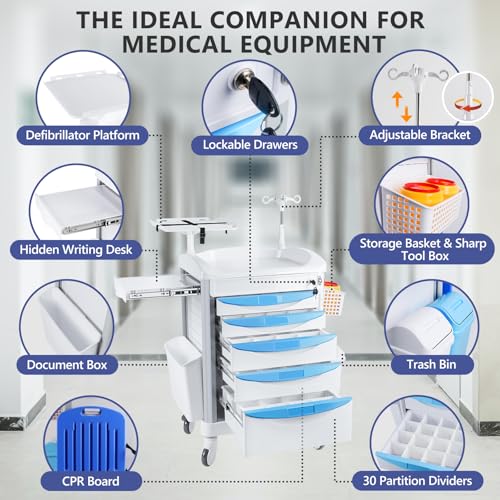 THE IDEAL COMPANION FOR MEDICAL EQUIPMENT

Defibrillator Platform

Lockable Drawers

Adjustable Bracket

Hidden Writing Desk

Storage Basket & Sharp Tool Box

Document Box

Trash Bin

CPR Board

30 Partition Dividers