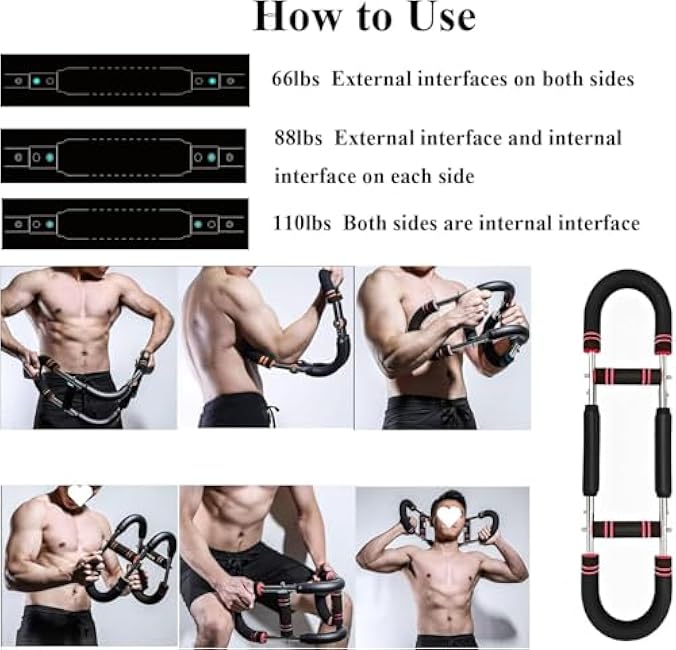 How to Use

66lbs External interfaces on both sides

88lbs External interface and internal interface on each side

110lbs Both sides are internal interface