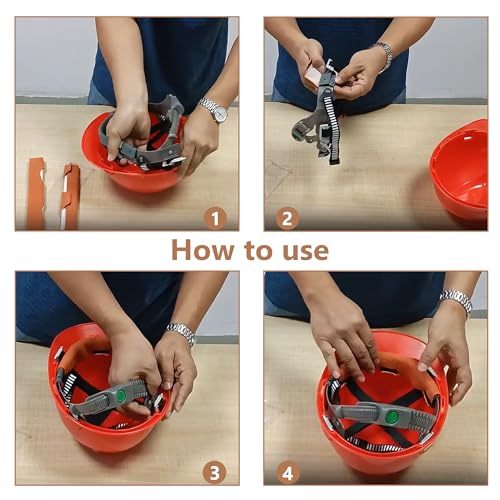 1

2

How to use

3

4