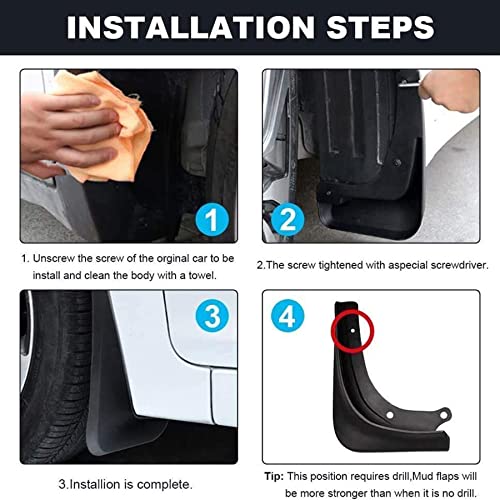 INSTALLATION STEPS

1

2

1. Unscrew the screw of the orginal car to be install and clean the body with a towel.

2.The screw tightened with aspecial screwdriver.

3

4

3.Installion is complete.

Tip: This position requires drill,Mud flaps will be more stronger than when it is no drill.