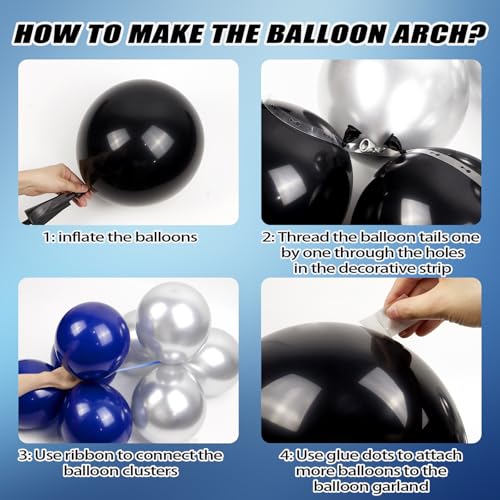 HOW TO MAKE THE BALLOON ARCH?

1: inflate the balloons

2: Thread the balloon tails one by one through the holes in the decorative strip

3: Use ribbon to connect the balloon clusters

4: Use glue dots to attach more balloons to the balloon garland