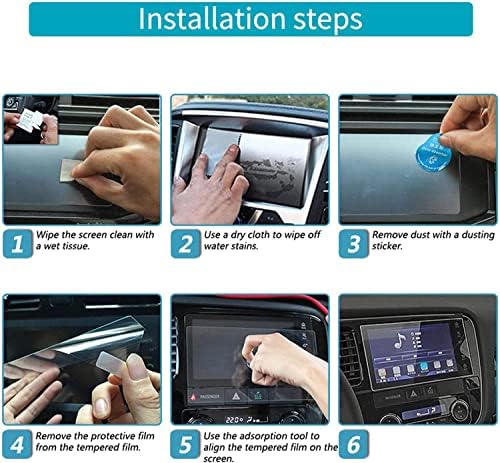 Installation steps

1 Wipe the screen clean with a wet tissue.

2 Use a dry cloth to wipe off water stains.

3 Remove dust with a dusting sticker.

4 Remove the protective film from the tempered film.

5 Use the adsorption tool to align the tempered film on the screen.

6