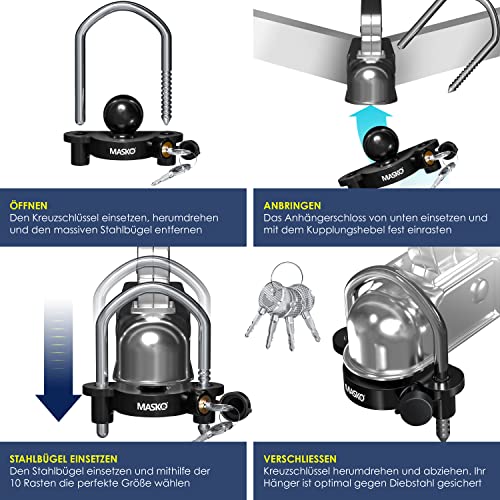 MASKO

MASKO

ÖFFNEN
Den Kreuzschlüssel einsetzen, herumdrehen und den massiven Stahlbügel entfernen

ANBRINGEN
Das Anhängerschloss von unten einsetzen und mit dem Kupplungshebel fest einrasten

MASKO

MASKO

STAHLBÜGEL EINSETZEN
Den Stahlbügel einsetzen und mithilfe der 10 Rasten die perfekte Größe wählen

VERSCHLIESSEN
Kreuzschlüssel herumdrehen und abziehen. Ihr Hänger ist optimal gegen Diebstahl gesichert