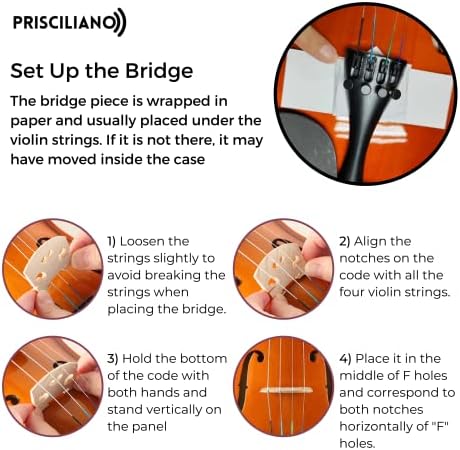 PRISCILIANO

Set Up the Bridge

The bridge piece is wrapped in paper and usually placed under the violin strings. If it is not there, it may have moved inside the case

1) Loosen the strings slightly to avoid breaking the strings when placing the bridge.

2) Align the notches on the code with all the four violin strings.

3) Hold the bottom of the code with both hands and stand vertically on the panel

4) Place it in the middle of F holes and correspond to both notches horizontally of "F" holes.