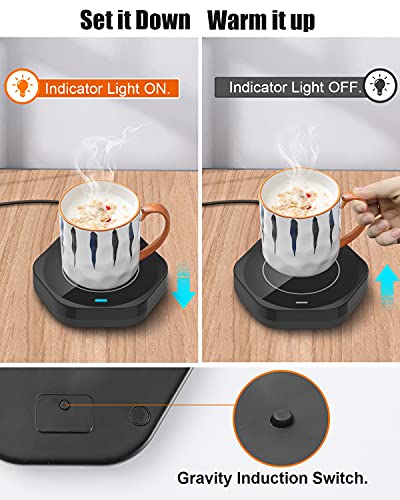 Set it Down Warm it up

Indicator Light ON.

Indicator Light OFF.

Gravity Induction Switch.