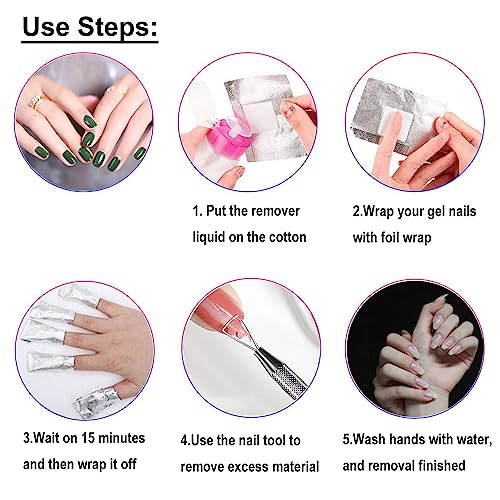 Use Steps:

1. Put the remover liquid on the cotton

2.Wrap your gel nails with foil wrap

3.Wait on 15 minutes and then wrap it off

4.Use the nail tool to remove excess material

5.Wash hands with water, and removal finished