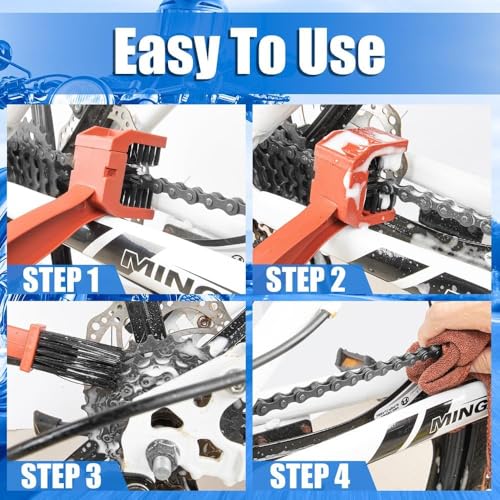 Easy To Use

MING

STEP 1

STEP 2

STEP 3

MING

STEP 4