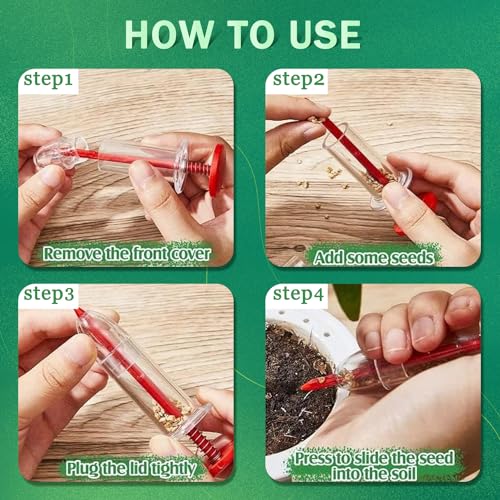 HOW TO USE

step1

Remove the front cover

step2

Add some seeds

step3

Plug the lid tightly

step4

Press to slide the seed into the soil