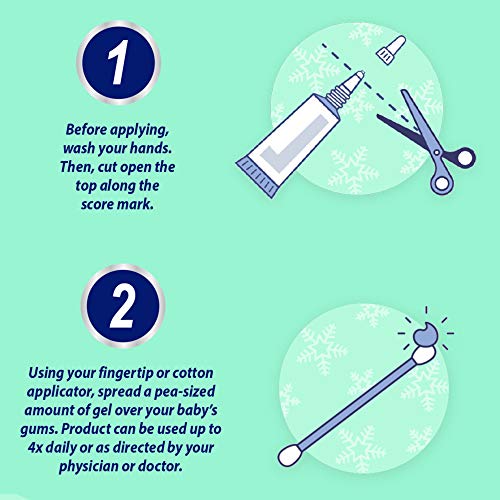 1

Before applying, wash your hands. Then, cut open the top along the score mark.

2

Using your fingertip or cotton applicator, spread a pea-sized amount of gel over your baby's gums. Product can be used up to 4x daily or as directed by your physician or doctor.