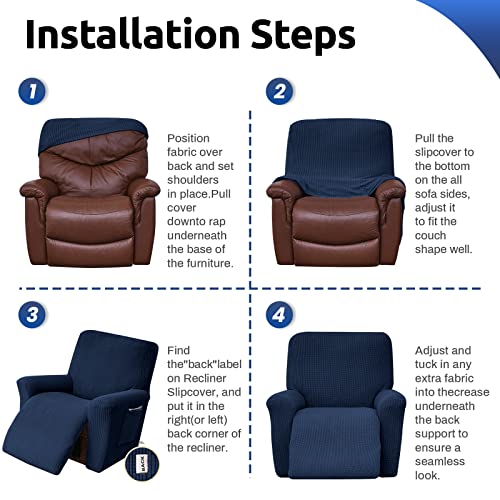 Installation Steps

1

Position fabric over back and set shoulders in place.Pull cover downto rap underneath the base of the furniture.

2

Pull the slipcover to the bottom on the all sofa sides, adjust it to fit the couch shape well.

3

Find the"back"label on Recliner Slipcover, and put it in the right(or left) back corner of the recliner.

BACK

4

Adjust and tuck in any extra fabric into thecrease underneath the back support to ensure a seamless look.