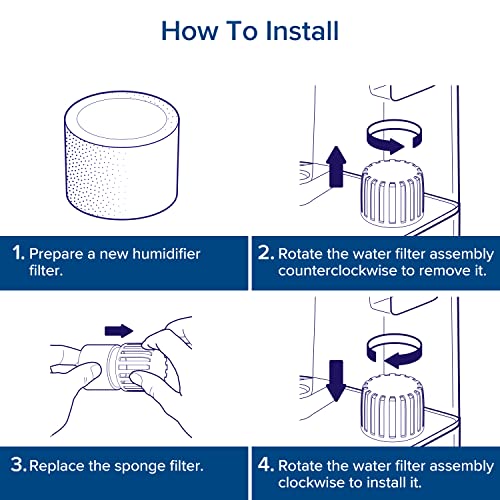 How To Install

1. Prepare a new humidifier filter.

2. Rotate the water filter assembly counterclockwise to remove it.

3. Replace the sponge filter.

4. Rotate the water filter assembly clockwise to install it.