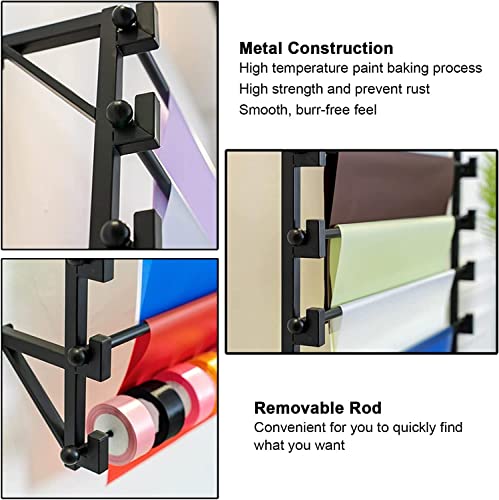 Metal Construction
High temperature paint baking process
High strength and prevent rust
Smooth, burr-free feel

Removable Rod
Convenient for you to quickly find what you want