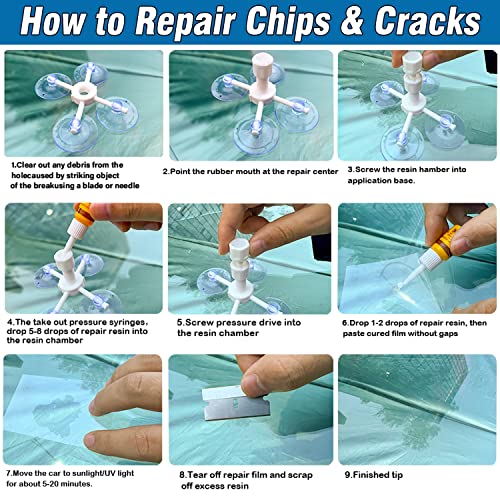 How to Repair Chips & Cracks

1.Clear out any debris from the holecaused by striking object of the breakusing a blade or needle

2.Point the rubber mouth at the repair center

3.Screw the resin hamber into application base.

4.The take out pressure syringes, drop 5-8 drops of repair resin into the resin chamber

5.Screw pressure drive into the resin chamber

6.Drop 1-2 drops of repair resin, then paste cured film without gaps

7.Move the car to sunlight/UV light for about 5-20 minutes.

8.Tear off repair film and scrap off excess resin

9.Finished tip