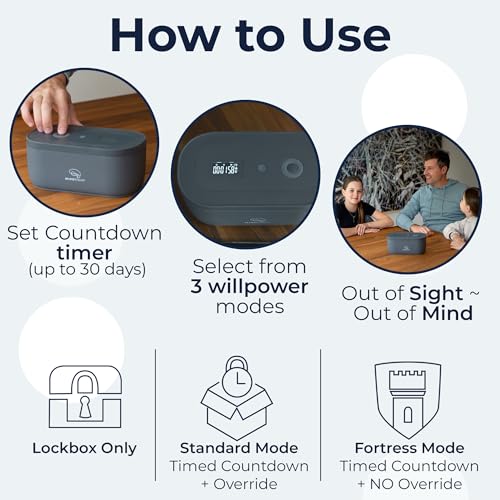 How to Use

Set Countdown timer (up to 30 days)

Select from 3 willpower modes

Out of Sight ~ Out of Mind

Lockbox Only

Standard Mode
Timed Countdown + Override

Fortress Mode
Timed Countdown + NO Override