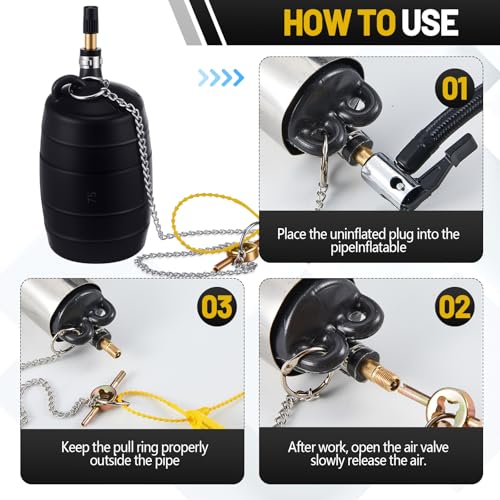 HOW TO USE

75

01

Place the uninflated plug into the pipeInflatable

03

Keep the pull ring properly outside the pipe

02

After work, open the air valve slowly release the air.