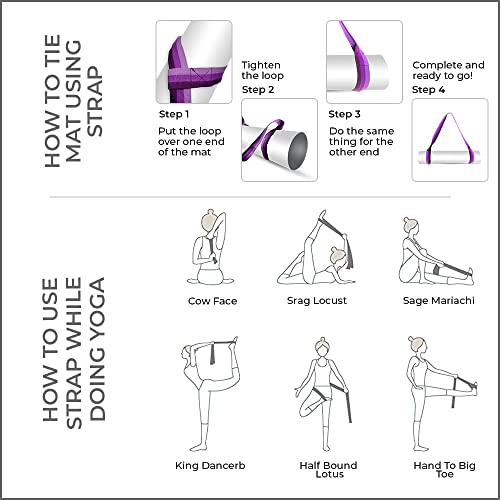 HOW TO TIE MAT USING STRAP

Step 1
Put the loop over one end of the mat

Tighten the loop
Step 2

Step 3
Do the same thing for the other end

Complete and ready to go!
Step 4

HOW TO USE STRAP WHILE DOING YOGA

Cow Face

Srag Locust

Sage Mariachi

King Dancerb

Half Bound Lotus

Hand To Big Toe