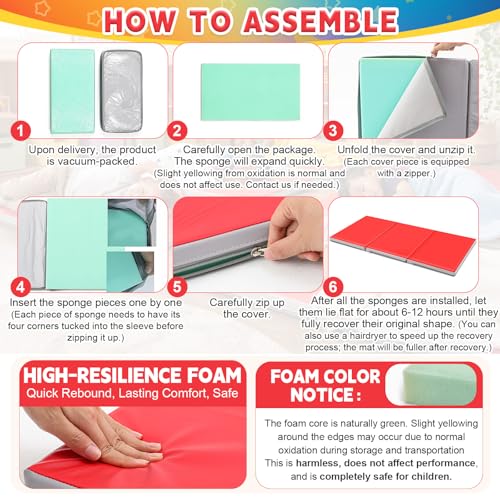 HOW TO ASSEMBLE

1
Upon delivery, the product is vacuum-packed.

2
Carefully open the package. The sponge will expand quickly. (Slight yellowing from oxidation is normal and does not affect use. Contact us if needed.)

3
Unfold the cover and unzip it. (Each cover piece is equipped with a zipper.)

4
Insert the sponge pieces one by one (Each piece of sponge needs to have its four corners tucked into the sleeve before zipping it up.)

5
Carefully zip up the cover.

6
After all the sponges are installed, let them lie flat for about 6-12 hours until they fully recover their original shape. (You can also use a hairdryer to speed up the recovery process; the mat will be fuller after recovery.)

HIGH-RESILIENCE FOAM
Quick Rebound, Lasting Comfort, Safe

FOAM COLOR NOTICE :

The foam core is naturally green. Slight yellowing around the edges may occur due to normal oxidation during storage and transportation This is harmless, does not affect performance, and is completely safe for children.