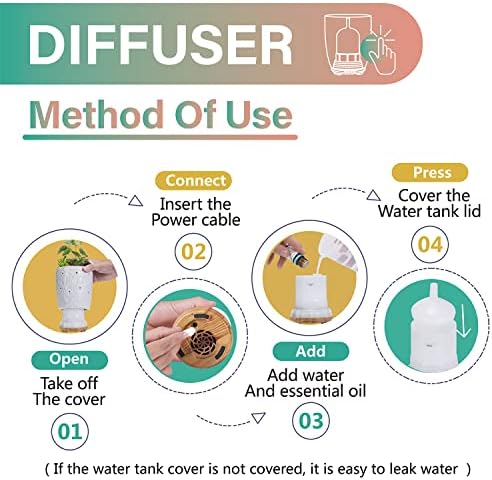 DIFFUSER

Method Of Use

Open
Take off The cover
01

Connect
Insert the Power cable
02

Add
Add water And essential oil
03

Press
Cover the Water tank lid
04

( If the water tank cover is not covered, it is easy to leak water )