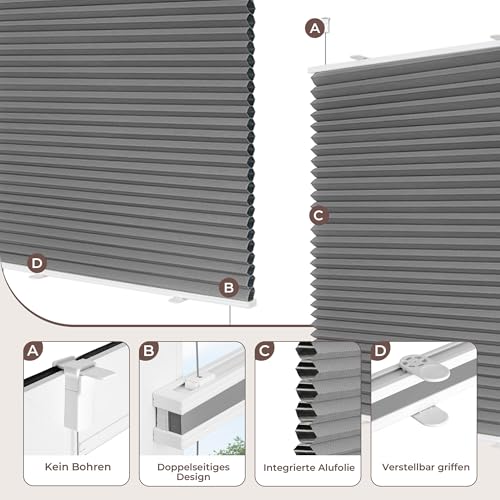 A

C

D

B

A

Kein Bohren

B

Doppelseitiges Design

C

Integrierte Alufolie

D

Verstellbar griffen