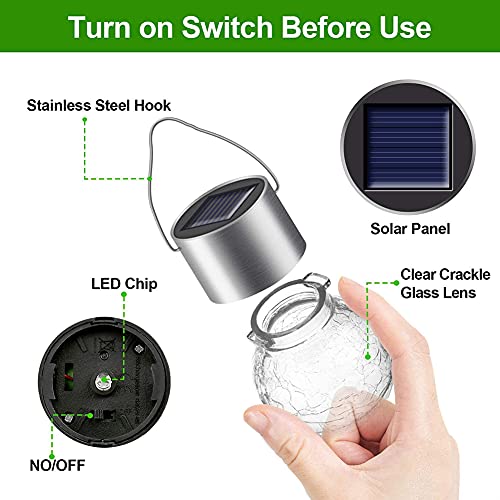 Turn on Switch Before Use

Stainless Steel Hook

Solar Panel

LED Chip

Clear Crackle Glass Lens

NO/OFF