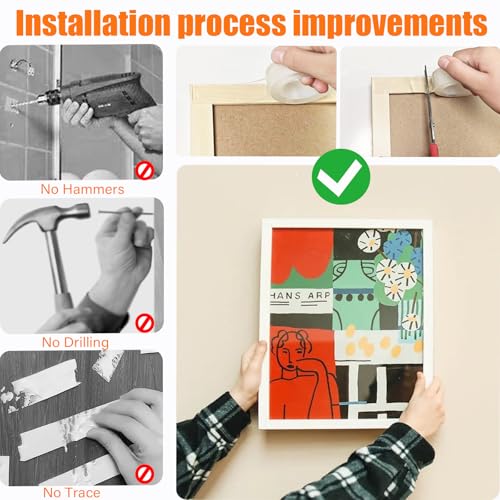 Installation process improvements

No Hammers

No Drilling

No Trace

HANS ARP