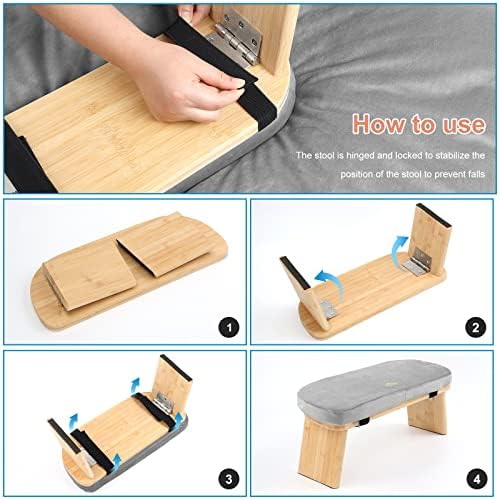 How to use

The stool is hinged and locked to stabilize the position of the stool to prevent falls

1

2

3

4