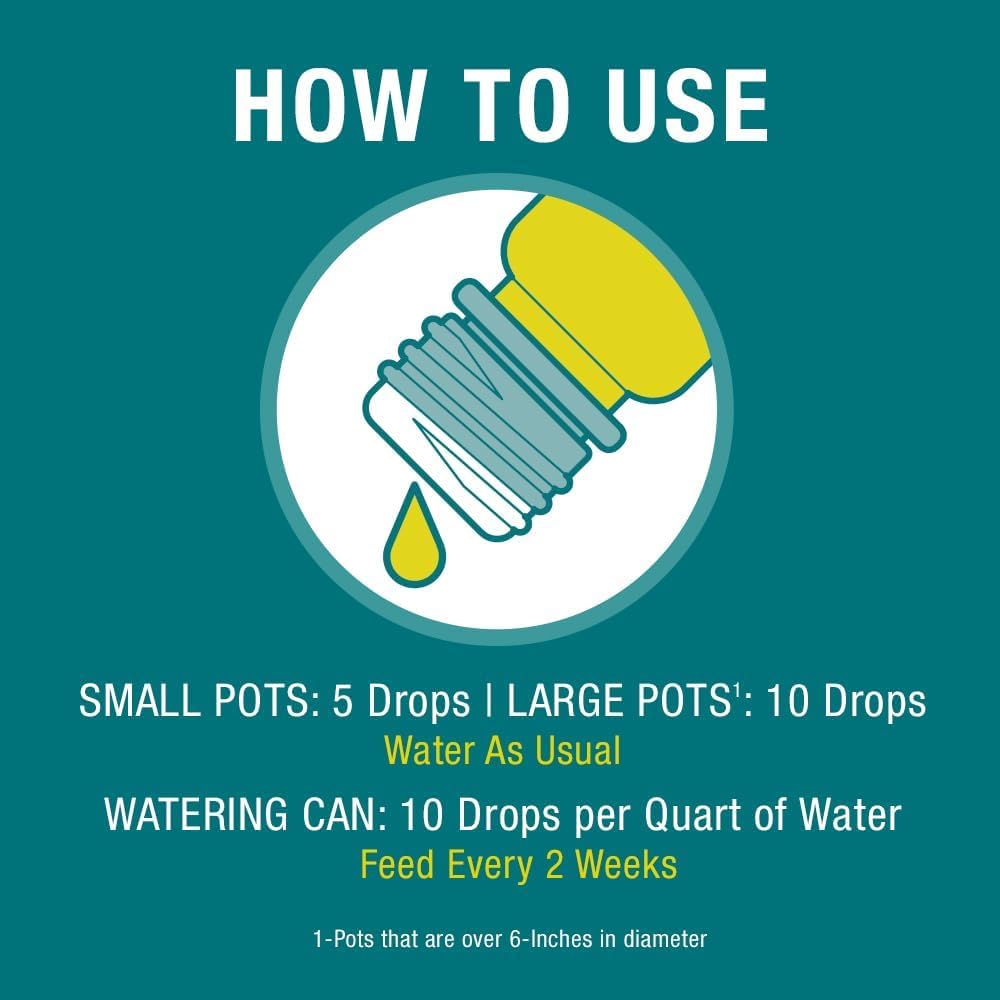 HOW TO USE

SMALL POTS: 5 Drops | LARGE POTS$^1$: 10 Drops
Water As Usual

WATERING CAN: 10 Drops per Quart of Water
Feed Every 2 Weeks

1-Pots that are over 6-Inches in diameter