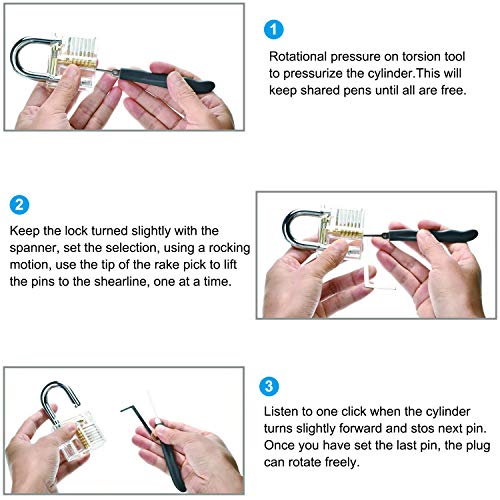 1

Rotational pressure on torsion tool to pressurize the cylinder.This will keep shared pens until all are free.

2

Keep the lock turned slightly with the spanner, set the selection, using a rocking motion, use the tip of the rake pick to lift the pins to the shearline, one at a time.

3

Listen to one click when the cylinder turns slightly forward and stos next pin. Once you have set the last pin, the plug can rotate freely.