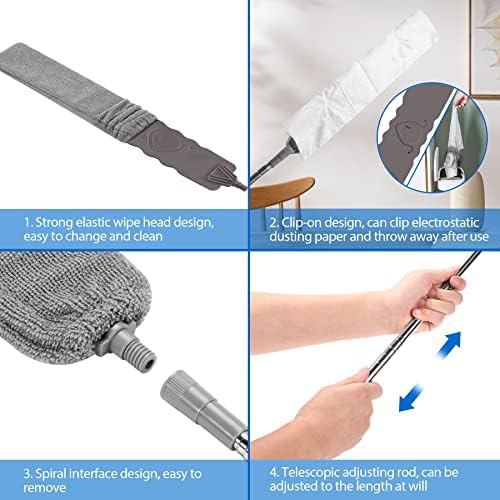 1. Strong elastic wipe head design, easy to change and clean

2. Clip-on design, can clip electrostatic dusting paper and throw away after use

3. Spiral interface design, easy to remove

4. Telescopic adjusting rod, can be adjusted to the length at will