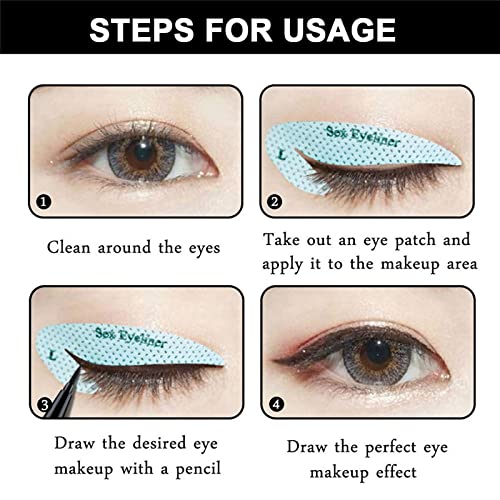 STEPS FOR USAGE

1

Clean around the eyes

Sex Eyeliner
L
2

Take out an eye patch and apply it to the makeup area

Sex Eyeliner
L
3

Draw the desired eye makeup with a pencil

4

Draw the perfect eye makeup effect